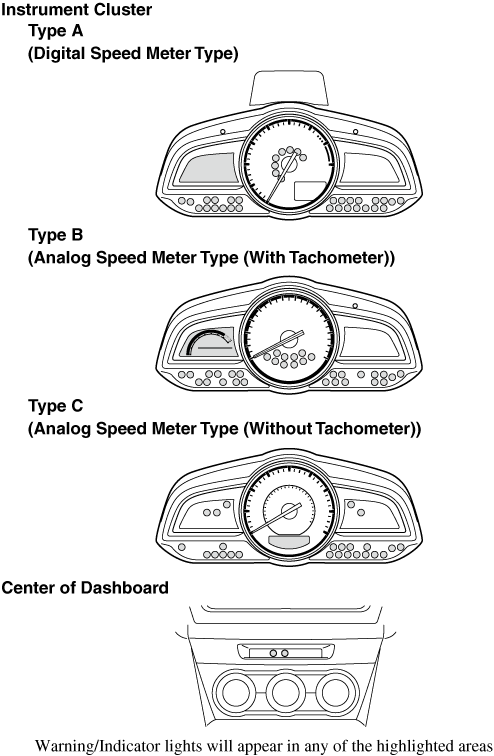 Instrument Cluster

Type A
(Digital Speed Meter Type)

Type B
(Analog Speed Meter Type (With Tachometer))

Type C
(Analog Speed Meter Type (Without Tachometer))

Center of Dashboard

Warning/Indicator lights will appear in any of the highlighted areas