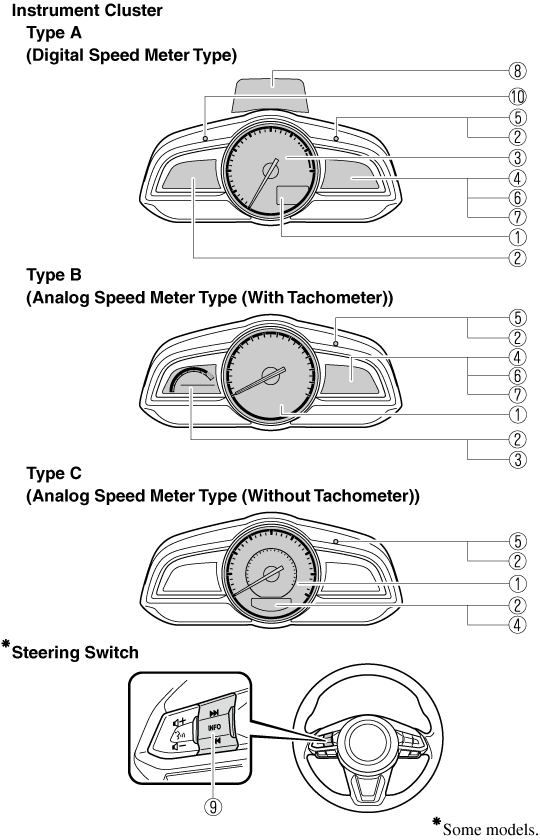 Instrument Cluster

Type A

(Digital Speed Meter Type)

⑧
⑩
⑤
②
③
④
⑥
⑦
①
②

Type B

(Analog Speed Meter Type (With Tachometer))

⑤
②
④
⑥
⑦
①
②
③

Type C

(Analog Speed Meter Type (Without Tachometer))

⑤
②
①
②
④

*Steering Switch

INFO

⑨

*Some models.