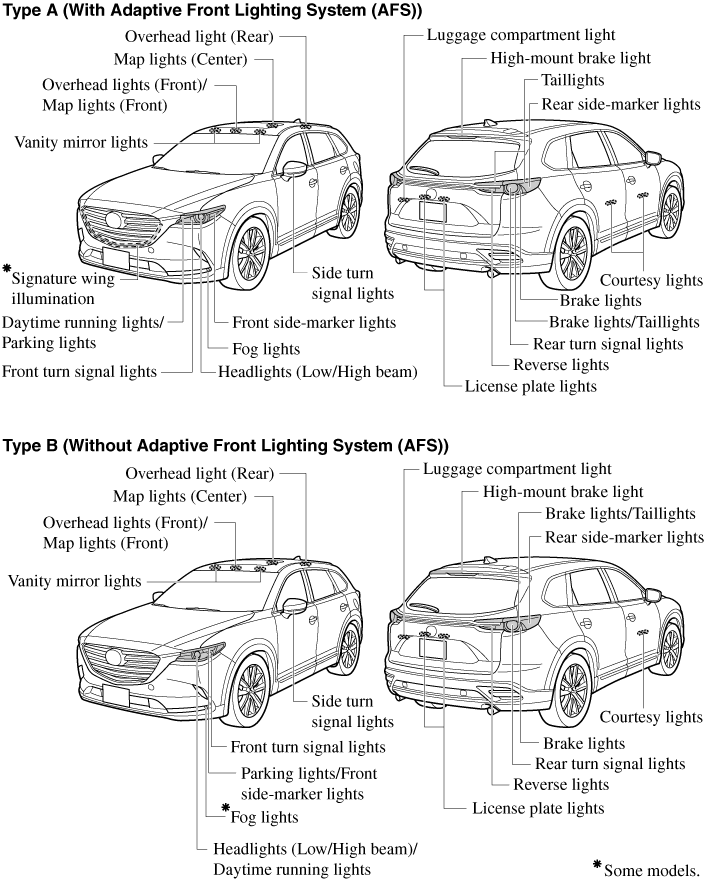 Type A (With Adaptive Front Lighting System (AFS))

Overhead light (Rear)
Map lights (Center)
Overhead lights (Front)/
Map lights (Front)
Vanity mirror lights
*Signature wing illumination
Daytime running lights/
Parking lights
Front turn signal lights
Side turn signal lights
Front side-marker lights
Fog lights
Headlights (Low/High beam)

Luggage compartment light
High-mount brake light
Taillights
Rear side-marker lights
Courtesy lights
Brake lights
Brake lights/Taillights
Rear turn signal lights
Reverse lights
License plate lights

Type B (Without Adaptive Front Lighting System (AFS))

Overhead light (Rear)
Map lights (Center)
Overhead lights (Front)/
Map lights (Front)
Vanity mirror lights
Side turn signal lights
Front turn signal lights
Parking lights/Front side-marker lights
*Fog lights
Headlights (Low/High beam)/
Daytime running lights

Luggage compartment light
High-mount brake light
Brake lights/Taillights
Rear side-marker lights
Courtesy lights
Brake lights
Rear turn signal lights
Reverse lights
License plate lights

*Some models.