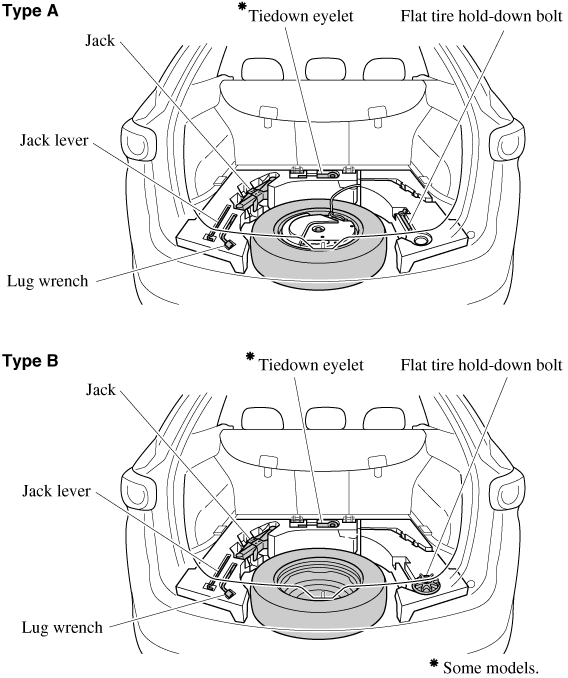 Type A

*Tiedown eyelet

Flat tire hold-down bolt

Jack

Jack lever

Lug wrench

Type B

*Tiedown eyelet

Flat tire hold-down bolt

Jack

Jack lever

Lug wrench

* Some models.