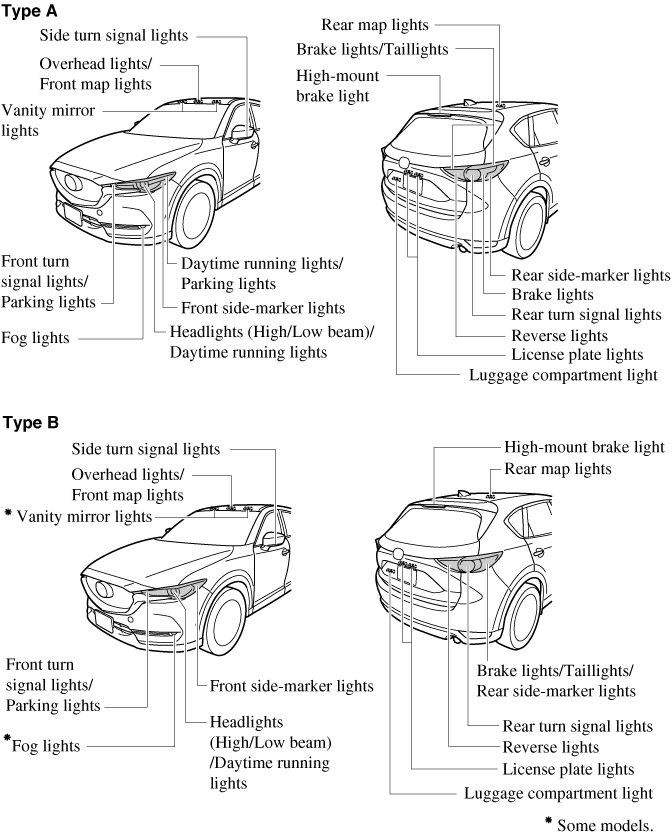 Type A

Side turn signal lights
Overhead lights/ Front map lights
Vanity mirror lights
Front turn signal lights/ Parking lights
Fog lights
Daytime running lights/ Parking lights
Front side-marker lights
Headlights (High/Low beam)/ Daytime running lights

Rear map lights
Brake lights/Taillights
High-mount brake light
Rear side-marker lights
Brake lights
Rear turn signal lights
Reverse lights
License plate lights
Luggage compartment light

Type B

Side turn signal lights
Overhead lights/ Front map lights
* Vanity mirror lights
Front turn signal lights/ Parking lights
*Fog lights
Front side-marker lights
Headlights (High/Low beam) /Daytime running lights

High-mount brake light
Rear map lights
Brake lights/Taillights/ Rear side-marker lights
Rear turn signal lights
Reverse lights
License plate lights
Luggage compartment light

* Some models.