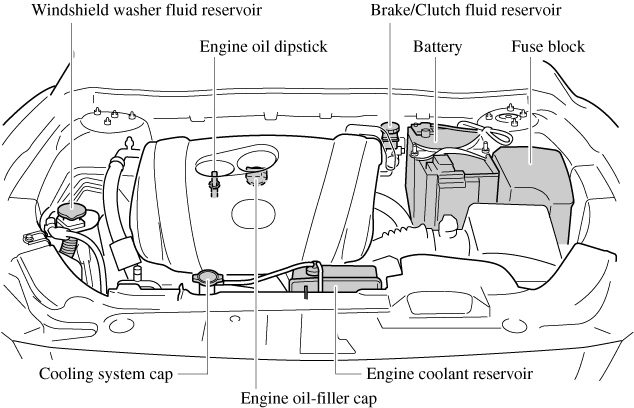 Windshield washer fluid reservoir

Brake/Clutch fluid reservoir

Engine oil dipstick

Battery

Fuse block

Cooling system cap

Engine coolant reservoir

Engine oil-filler cap