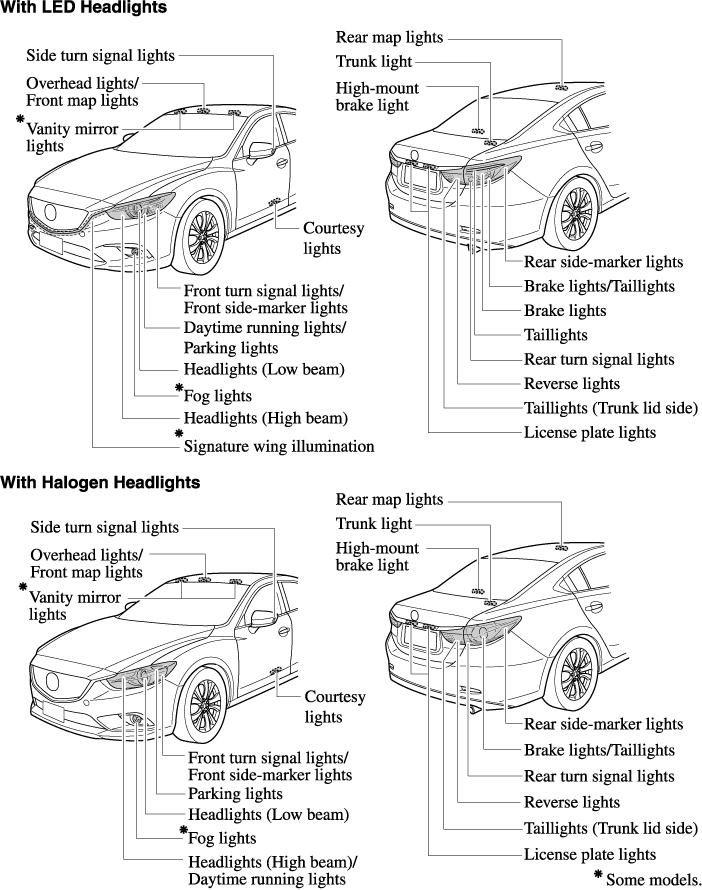 With LED Headlights

Side turn signal lights

Overhead lights/ Front map lights

*Vanity mirror lights

Courtesy lights

Front turn signal lights/ Front side-marker lights

Daytime running lights/ Parking lights

Headlights (Low beam)

*Fog lights

Headlights (High beam)

*Signature wing illumination

Rear map lights

Trunk light

High-mount brake light

Rear side-marker lights

Brake lights/Taillights

Brake lights

Taillights

Rear turn signal lights

Reverse lights

Taillights (Trunk lid side)

License plate lights

With Halogen Headlights

Side turn signal lights

Overhead lights/ Front map lights

*Vanity mirror lights

Courtesy lights

Front turn signal lights/ Front side-marker lights

Parking lights

Headlights (Low beam)

*Fog lights

Headlights (High beam)/ Daytime running lights

Rear map lights

Trunk light

High-mount brake light

Rear side-marker lights

Brake lights/Taillights

Rear turn signal lights

Reverse lights

Taillights (Trunk lid side)

License plate lights

*Some models.