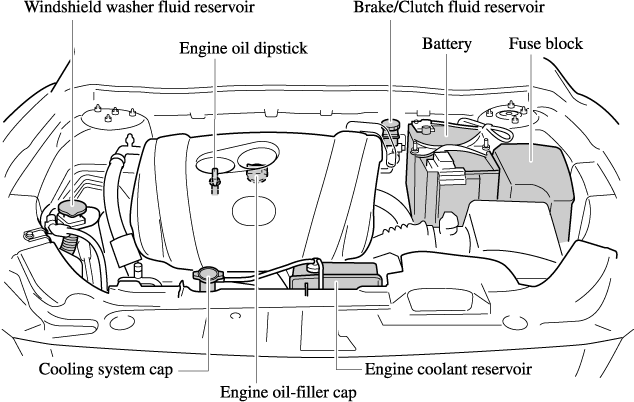 Windshield washer fluid reservoir
Brake/Clutch fluid reservoir
Engine oil dipstick
Battery
Fuse block
Cooling system cap
Engine coolant reservoir
Engine oil-filler cap