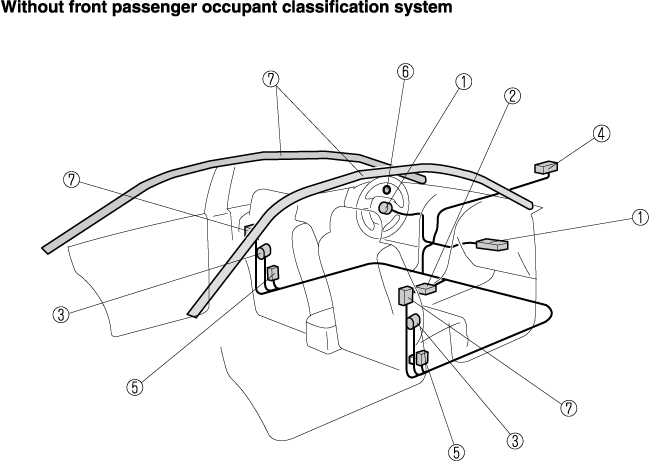 Without front passenger occupant classification system

7
6
1
2
4
7
1
3
5
7
3
5