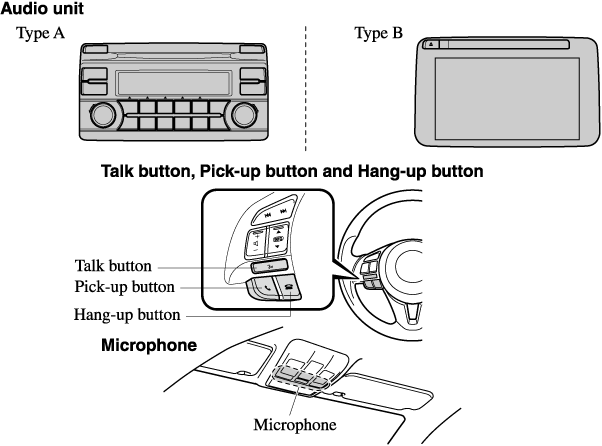 Audio unit

Type A

Type B

Talk button, Pick-up button and Hang-up button

Talk button

Pick-up button

Hang-up button

Microphone

Microphone