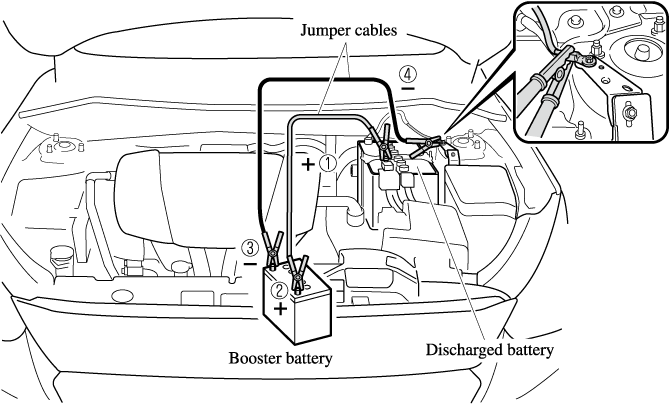 Jumper cables

④
−

+ ①

③
−

②
+

Booster battery

Discharged battery