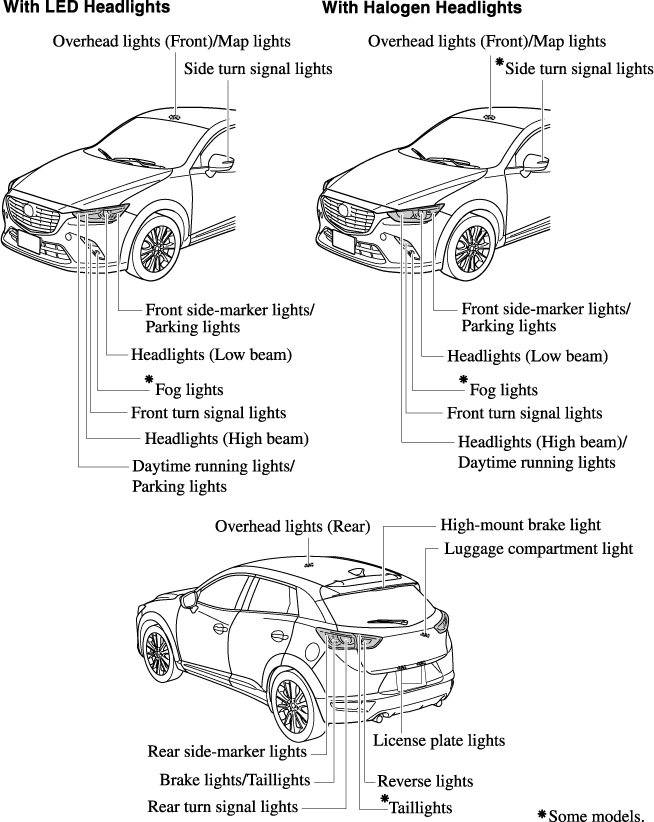 With LED Headlights

Overhead lights (Front)/Map lights

Side turn signal lights

Front side-marker lights/ Parking lights

Headlights (Low beam)

*Fog lights

Front turn signal lights

Headlights (High beam)

Daytime running lights/ Parking lights

With Halogen Headlights

Overhead lights (Front)/Map lights

*Side turn signal lights

Front side-marker lights/ Parking lights

Headlights (Low beam)

*Fog lights

Front turn signal lights

Headlights (High beam)/ Daytime running lights

Overhead lights (Rear)

High-mount brake light

Luggage compartment light

License plate lights

Rear side-marker lights

Brake lights/Taillights

Reverse lights

Rear turn signal lights

*Taillights

*Some models.