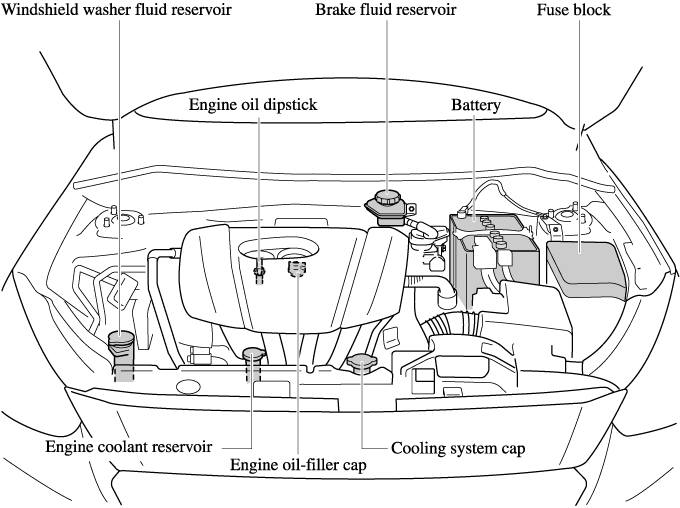 Windshield washer fluid reservoir
Brake fluid reservoir
Fuse block
Engine oil dipstick
Battery
Engine coolant reservoir
Engine oil-filler cap
Cooling system cap