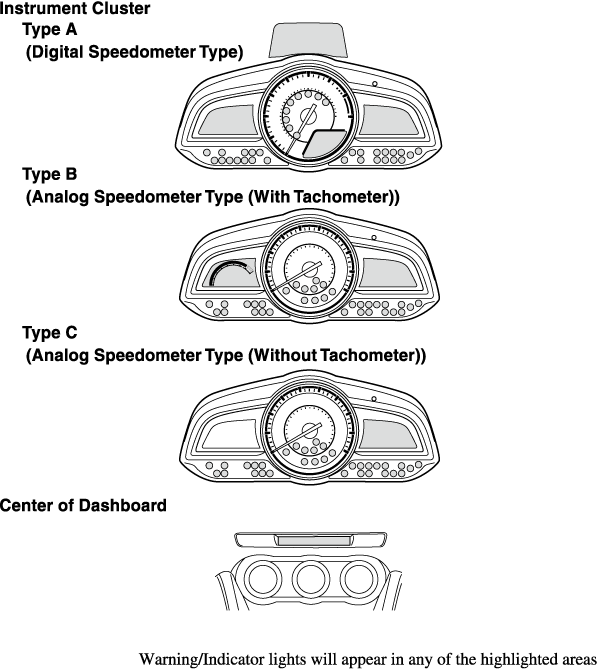 Instrument Cluster

Type A
(Digital Speedometer Type)

Type B
(Analog Speedometer Type (With Tachometer))

Type C
(Analog Speedometer Type (Without Tachometer))

Center of Dashboard

Warning/Indicator lights will appear in any of the highlighted areas