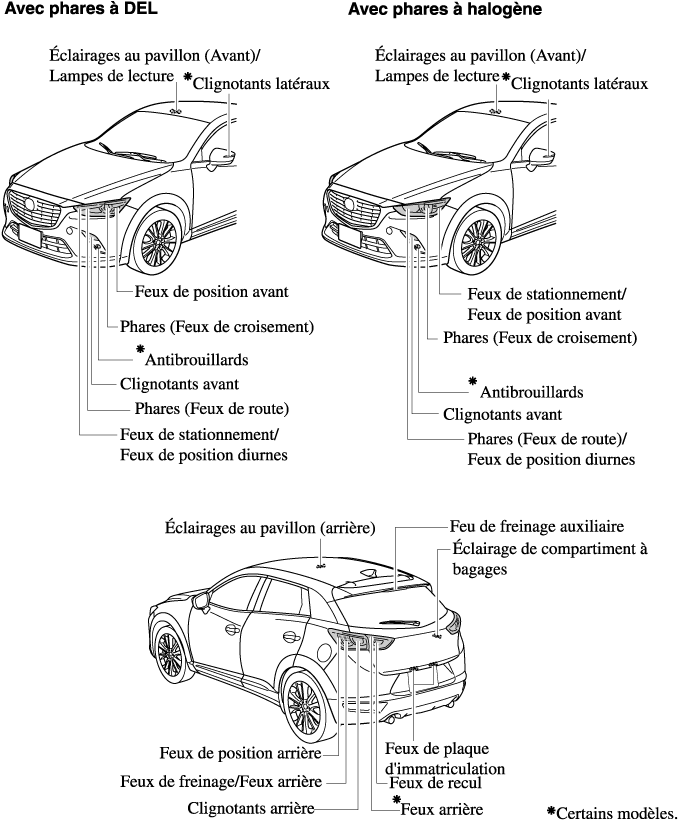 Avec phares à DEL

Éclairages au pavillon (Avant)/
Lampes de lecture

*Clignotants latéraux

Feux de position avant

Phares (Feux de croisement)

*Antibrouillards

Clignotants avant

Phares (Feux de route)

Feux de stationnement/
Feux de position diurnes

Avec phares à halogène

Éclairages au pavillon (Avant)/
Lampes de lecture

*Clignotants latéraux

Feux de stationnement/
Feux de position avant

Phares (Feux de croisement)

*Antibrouillards

Clignotants avant

Phares (Feux de route)/
Feux de position diurnes

Éclairages au pavillon (arrière)

Feu de freinage auxiliaire

Éclairage de compartiment à bagages

Feux de position arrière

Feux de freinage/Feux arrière

Clignotants arrière

Feux de plaque d'immatriculation

Feux de recul

*Feux arrière

*Certains modèles.