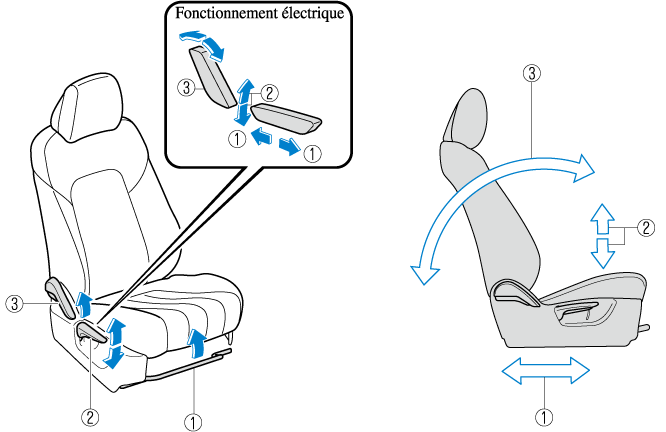 Fonctionnement électrique

③
②
①
①

③
②
①

③
②
①