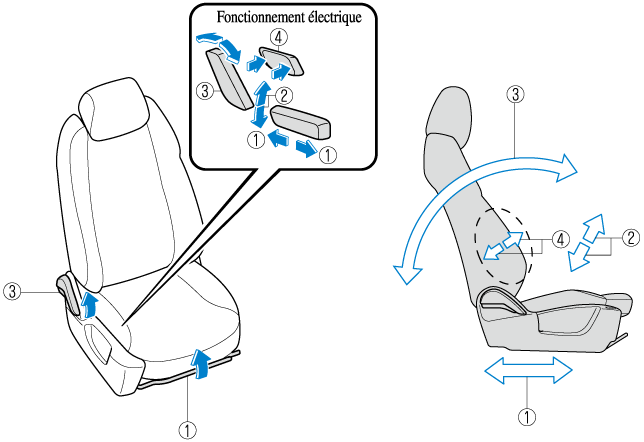 Fonctionnement électrique

④
③
②
①
①

③
①

③
④
②
①