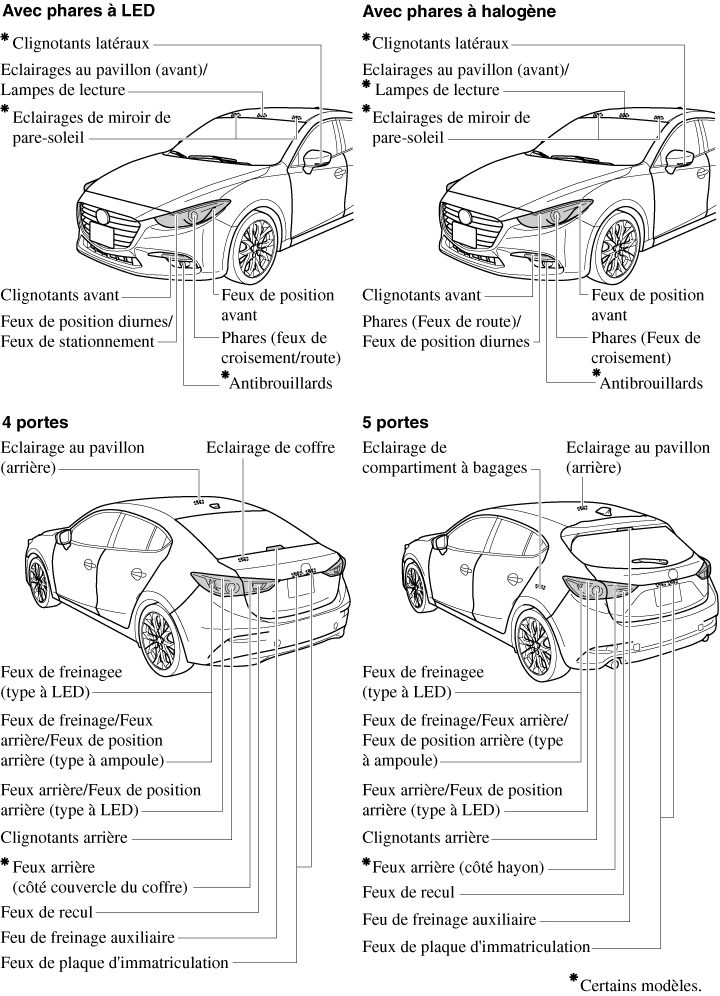 Avec phares à LED

*Clignotants latéraux
Eclairages au pavillon (avant)/ Lampes de lecture
*Eclairages de miroir de pare-soleil
Clignotants avant
Feux de position diurnes/ Feux de stationnement
Feux de position avant
Phares (feux de croisement/route)
*Antibrouillards

Avec phares à halogène

*Clignotants latéraux
Eclairages au pavillon (avant)/ *Lampes de lecture
*Eclairages de miroir de pare-soleil
Clignotants avant
Phares (Feux de route)/ Feux de position diurnes
Feux de position avant
Phares (Feux de croisement)
*Antibrouillards

4 portes

Eclairage au pavillon (arrière)
Eclairage de coffre
Feux de freinagee (type à LED)
Feux de freinage/Feux arrière/Feux de position arrière (type à ampoule)
Feux arrière/Feux de position arrière (type à LED)
Clignotants arrière
*Feux arrière (côté couvercle du coffre)
Feux de recul
Feu de freinage auxiliaire
Feux de plaque d'immatriculation

5 portes

Eclairage de compartiment à bagages
Eclairage au pavillon (arrière)
Feux de freinagee (type à LED)
Feux de freinage/Feux arrière/ Feux de position arrière (type à ampoule)
Feux arrière/Feux de position arrière (type à LED)
Clignotants arrière
*Feux arrière (côté hayon)
Feux de recul
Feu de freinage auxiliaire
Feux de plaque d'immatriculation

*Certains modèles.