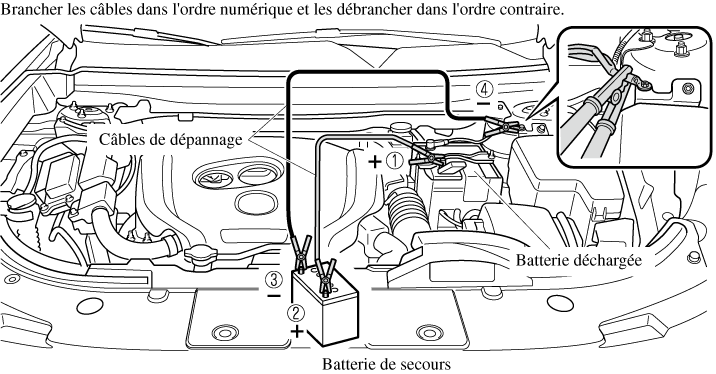 Brancher les câbles dans l'ordre numérique et les débrancher dans l'ordre contraire.

④
−

Câbles de dépannage

+ ①

Batterie déchargée

③
−

②
+

Batterie de secours