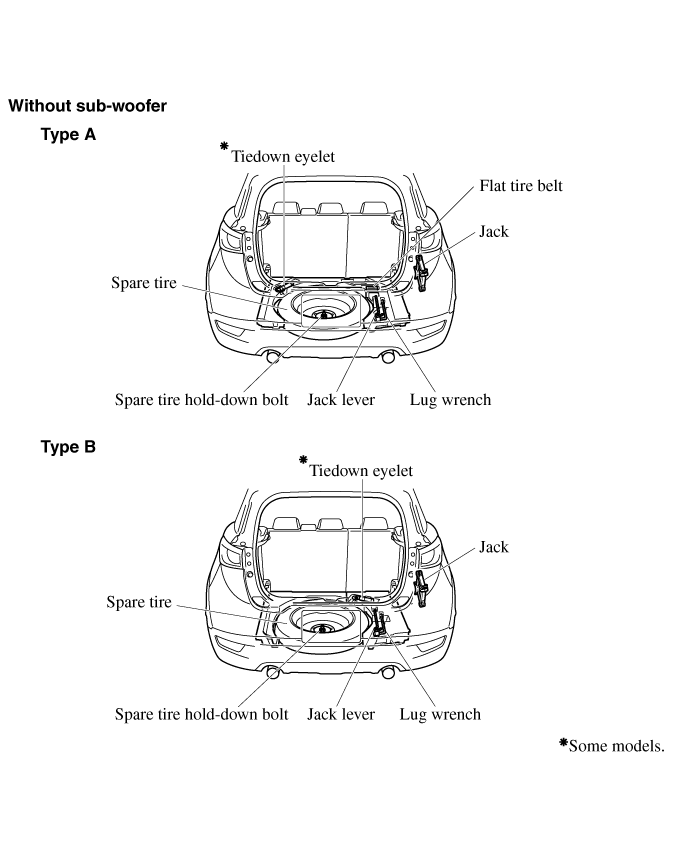 Without sub-woofer

Type A

*Tiedown eyelet
Flat tire belt
Jack
Spare tire
Spare tire hold-down bolt
Jack lever
Lug wrench

Type B

*Tiedown eyelet
Jack
Spare tire
Spare tire hold-down bolt
Jack lever
Lug wrench

*Some models.