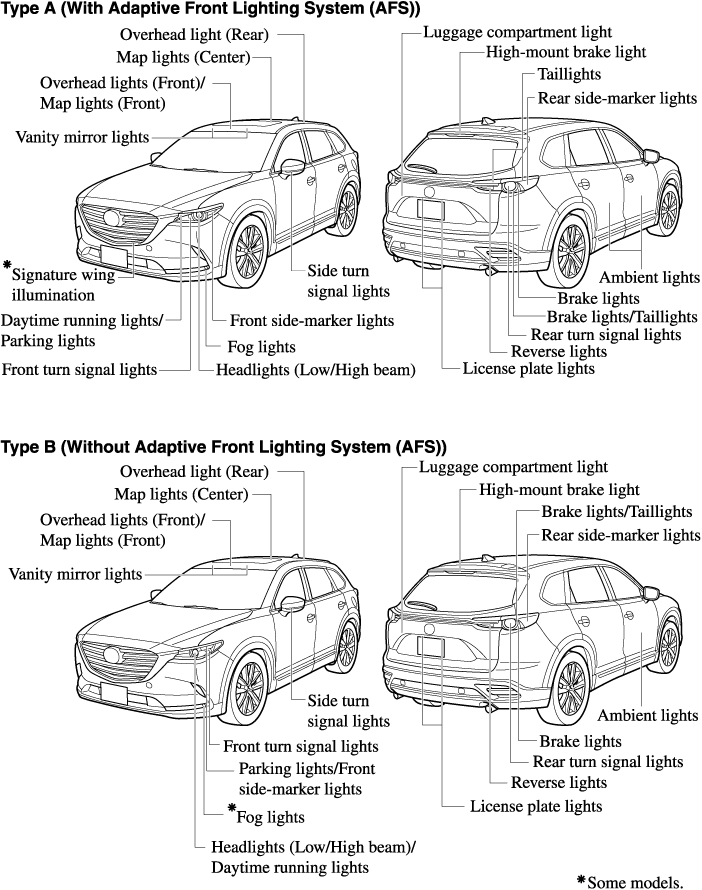 Type A (With Adaptive Front Lighting System (AFS))

Overhead light (Rear)
Map lights (Center)
Overhead lights (Front)/
Map lights (Front)
Vanity mirror lights
*Signature wing illumination
Daytime running lights/
Parking lights
Front turn signal lights
Side turn signal lights
Front side-marker lights
Fog lights
Headlights (Low/High beam)

Luggage compartment light
High-mount brake light
Taillights
Rear side-marker lights
Ambient lights
Brake lights
Brake lights/Taillights
Rear turn signal lights
Reverse lights
License plate lights

Type B (Without Adaptive Front Lighting System (AFS))

Overhead light (Rear)
Map lights (Center)
Overhead lights (Front)/
Map lights (Front)
Vanity mirror lights
Side turn signal lights
Front turn signal lights
Parking lights/Front side-marker lights
*Fog lights
Headlights (Low/High beam)/
Daytime running lights

Luggage compartment light
High-mount brake light
Brake lights/Taillights
Rear side-marker lights
Ambient lights
Brake lights
Rear turn signal lights
Reverse lights
License plate lights

*Some models.