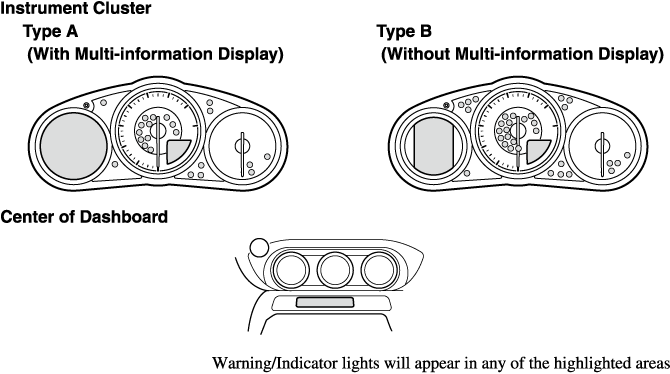 Instrument Cluster

Type A
(With Multi-information Display)

Type B
(Without Multi-information Display)

Center of Dashboard

Warning/Indicator lights will appear in any of the highlighted areas