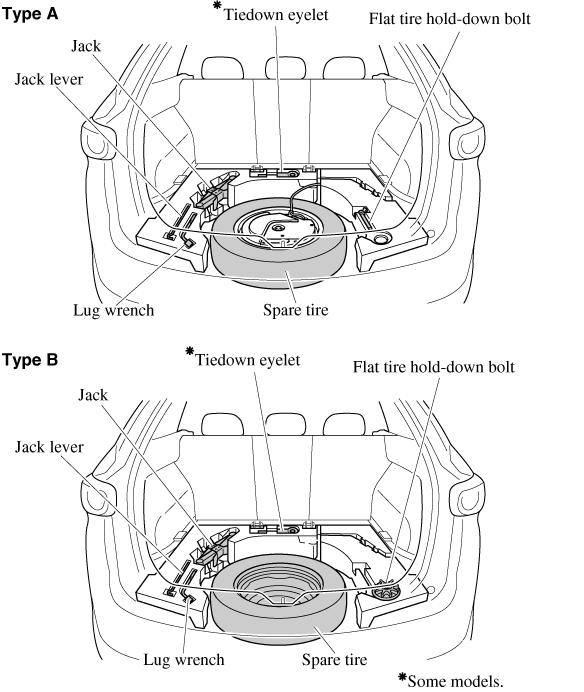 Type A

*Tiedown eyelet

Flat tire hold-down bolt

Jack

Jack lever

Lug wrench

Spare tire

Type B

*Tiedown eyelet

Flat tire hold-down bolt

Jack

Jack lever

Lug wrench

Spare tire

*Some models.