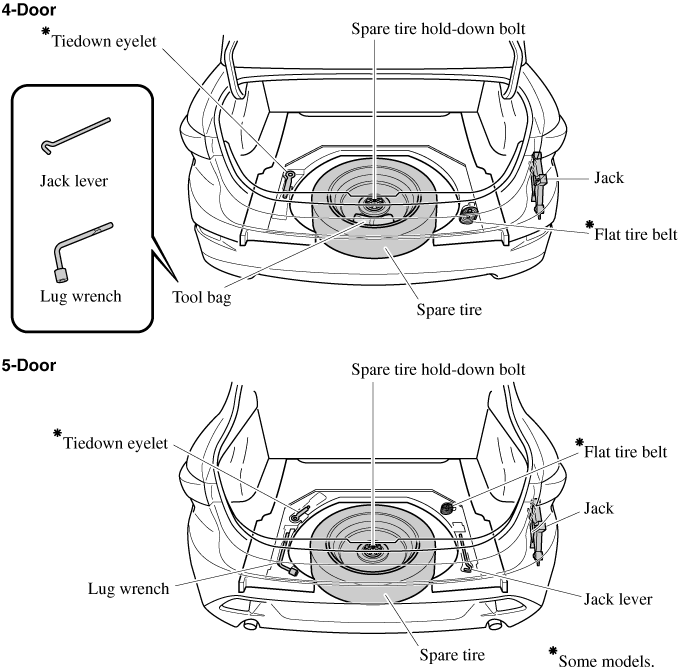 4-Door

*Tiedown eyelet

Spare tire hold-down bolt

Jack lever

Lug wrench

Jack

*Flat tire belt

Tool bag

Spare tire

5-Door

Spare tire hold-down bolt

*Tiedown eyelet

*Flat tire belt

Jack

Lug wrench

Jack lever

Spare tire

*Some models.