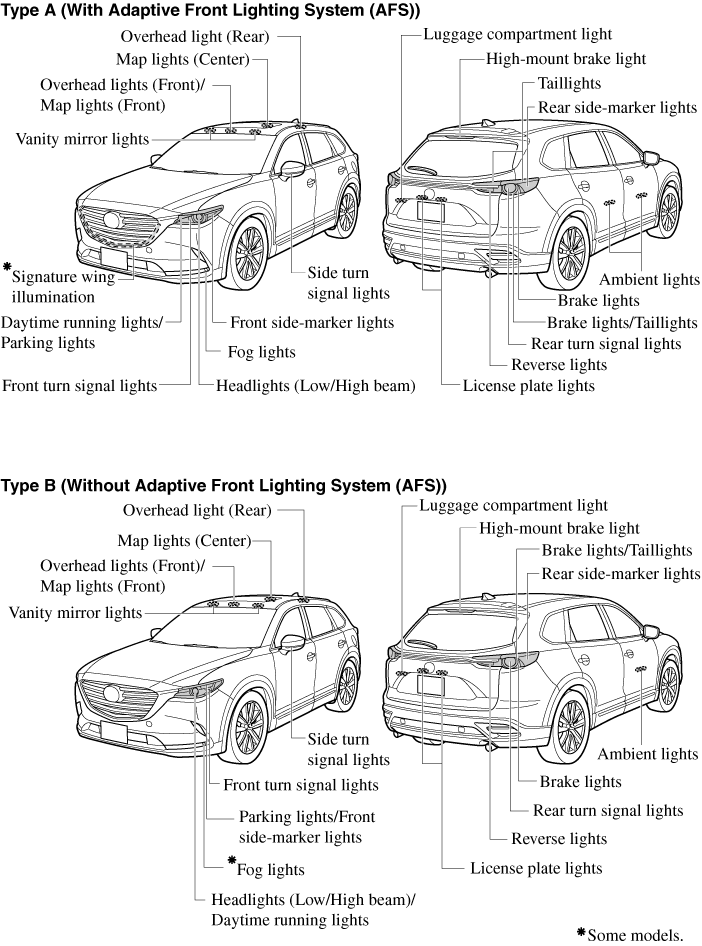 Type A (With Adaptive Front Lighting System (AFS))

Overhead light (Rear)
Map lights (Center)
Overhead lights (Front)/ Map lights (Front)
Vanity mirror lights
*Signature wing illumination
Daytime running lights/ Parking lights
Front turn signal lights
Side turn signal lights
Front side-marker lights
Fog lights
Headlights (Low/High beam)

Luggage compartment light
High-mount brake light
Taillights
Rear side-marker lights
Ambient lights
Brake lights
Brake lights/Taillights
Rear turn signal lights
Reverse lights
License plate lights

Type B (Without Adaptive Front Lighting System (AFS))

Overhead light (Rear)
Map lights (Center)
Overhead lights (Front)/ Map lights (Front)
Vanity mirror lights
Side turn signal lights
Front turn signal lights
Parking lights/Front side-marker lights
*Fog lights
Headlights (Low/High beam)/ Daytime running lights

Luggage compartment light
High-mount brake light
Brake lights/Taillights
Rear side-marker lights
Ambient lights
Brake lights
Rear turn signal lights
Reverse lights
License plate lights

*Some models.