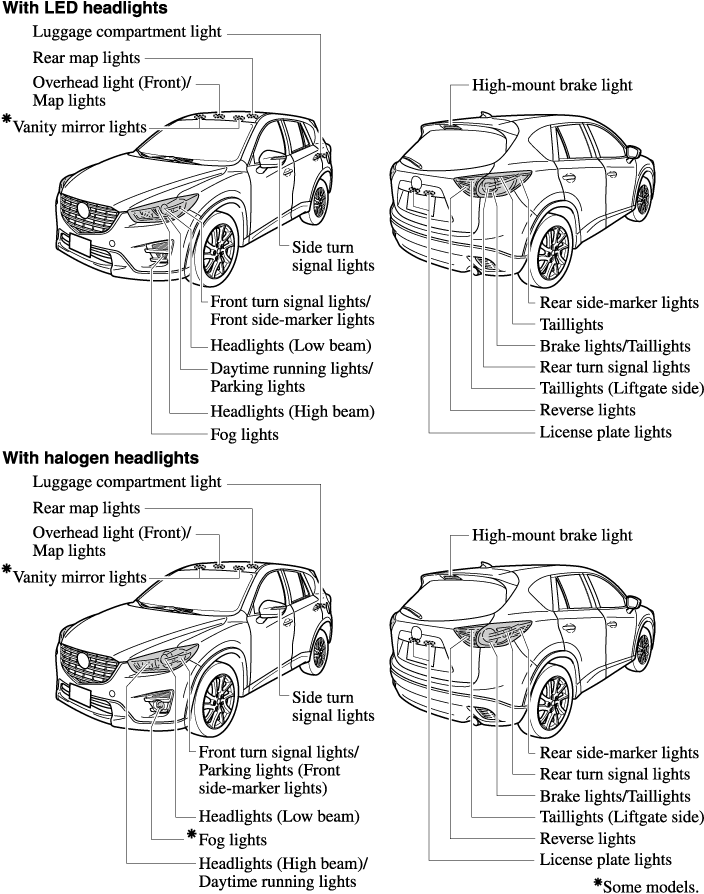 With LED headlights

Luggage compartment light
Rear map lights
Overhead light (Front)/ Map lights
*Vanity mirror lights
Side turn signal lights
Front turn signal lights/ Front side-marker lights
Headlights (Low beam)
Daytime running lights/ Parking lights
Headlights (High beam)
Fog lights

High-mount brake light
Rear side-marker lights
Taillights
Brake lights/Taillights
Rear turn signal lights
Taillights (Liftgate side)
Reverse lights
License plate lights

With halogen headlights

Luggage compartment light
Rear map lights
Overhead light (Front)/ Map lights
*Vanity mirror lights
Side turn signal lights
Front turn signal lights/ Parking lights (Front side-marker lights)
Headlights (Low beam)
*Fog lights
Headlights (High beam)/ Daytime running lights

High-mount brake light
Rear side-marker lights
Rear turn signal lights
Brake lights/Taillights
Taillights (Liftgate side)
Reverse lights
License plate lights

*Some models.