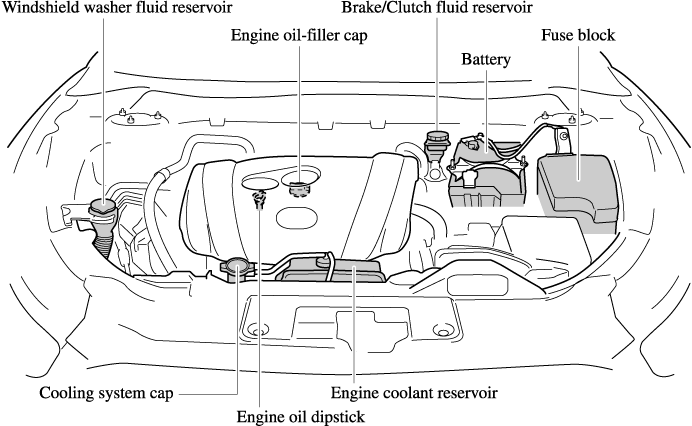 Windshield washer fluid reservoir

Brake/Clutch fluid reservoir

Engine oil-filler cap

Fuse block

Battery

Cooling system cap

Engine coolant reservoir

Engine oil dipstick