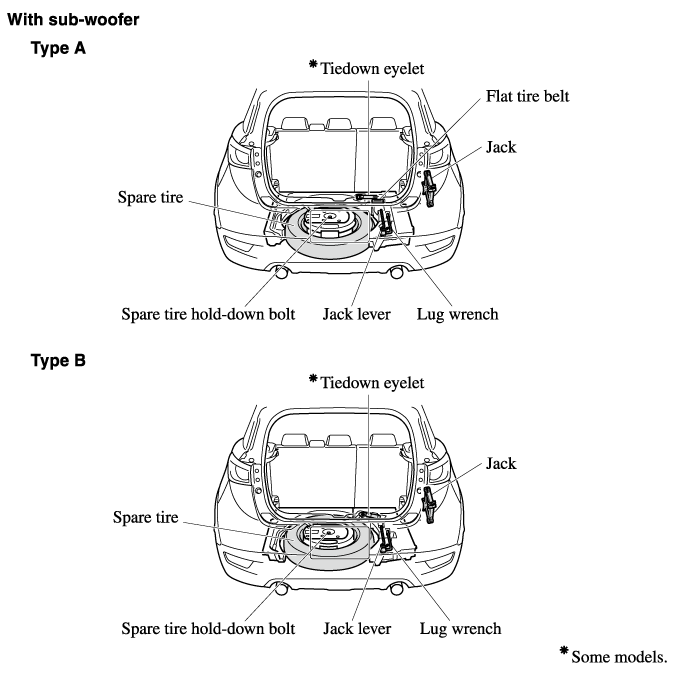 With sub-woofer

Type A

*Tiedown eyelet

Flat tire belt

Jack

Spare tire

Spare tire hold-down bolt

Jack lever

Lug wrench

Type B

*Tiedown eyelet

Jack

Spare tire

Spare tire hold-down bolt

Jack lever

Lug wrench

*Some models.